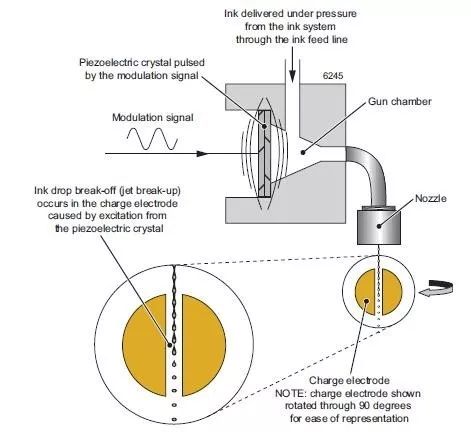 Ink delivered under pressure from the ink system through the ink feed line

Piezoelectric crystal pulsed by the modulation signal

6245

Gun chamber

Modulation signal

Ink drop break-off (jet break-up) occurs in the charge electrode caused by excitation from the piezoelectric crystal

Nozzle

Charge electrode
NOTE: charge electrode shown rotated through 90 degrees for ease of representation