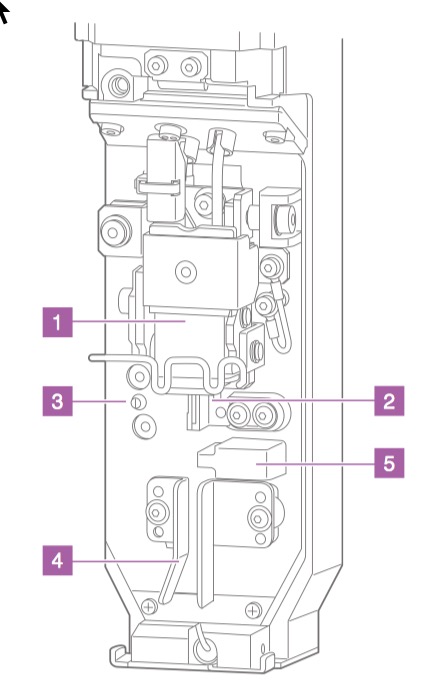 1
3
2
5
4